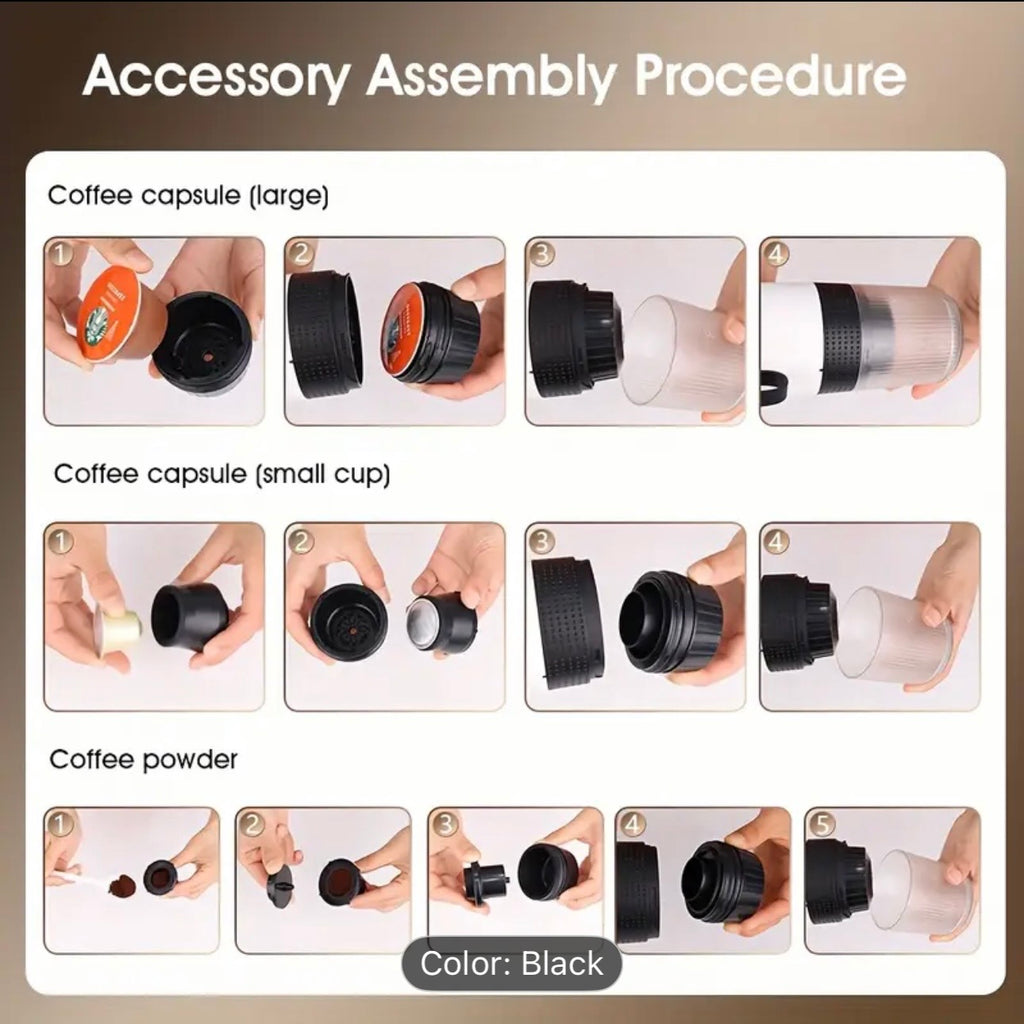 Accessory Assembly Procedure

Coffee capsule (large)

1 2 3 4

Coffee capsule (small cup)

1 2 3 4

Coffee powder

1 2 3 4 5

Color: Black